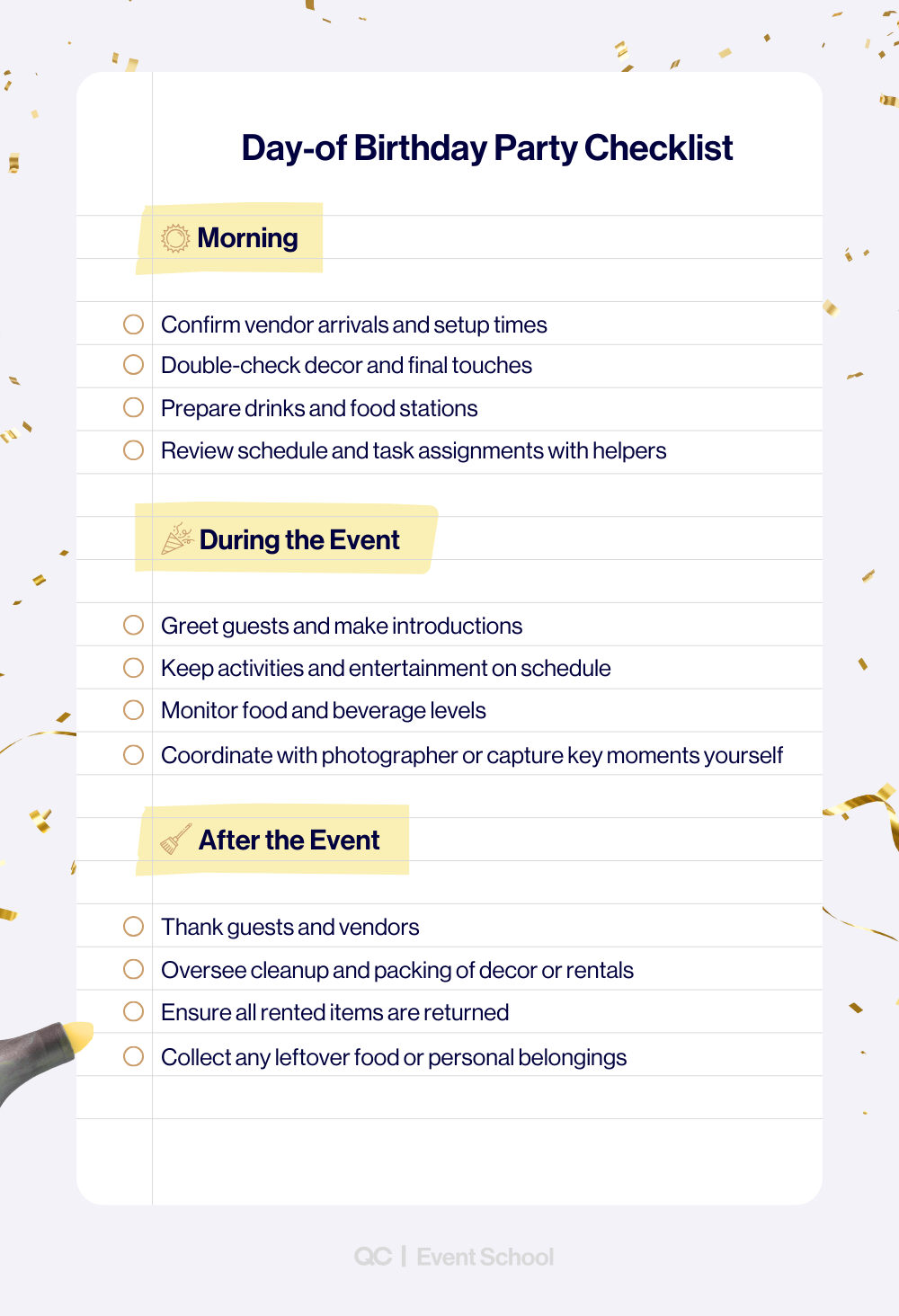 Day-of Birthday Party Checklist

Morning

Confirm vendor arrivals and setup times
Double-check decor and final touches
Prepare drinks and food stations
Review schedule and task assignments with helpers

During the Event

Greet guests and make introductions
Keep activities and entertainment on schedule
Monitor food and beverage levels
Coordinate with photographer or capture key moments yourself

After the Event

Thank guests and vendors
Oversee cleanup and packing of decor or rentals
Ensure all rented items are returned
Collect any leftover food or personal belongings

QC | Event School